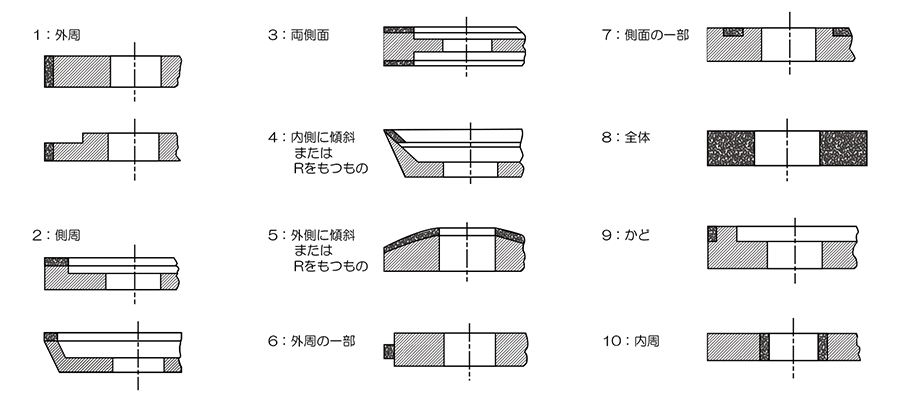 1：外周

2：側周

3：両側面

4：内側に傾斜
または
Rをもつもの

5：外側に傾斜
または
Rをもつもの

6：外周の一部

7：側面の一部

8：全体

9：かど

10：内周