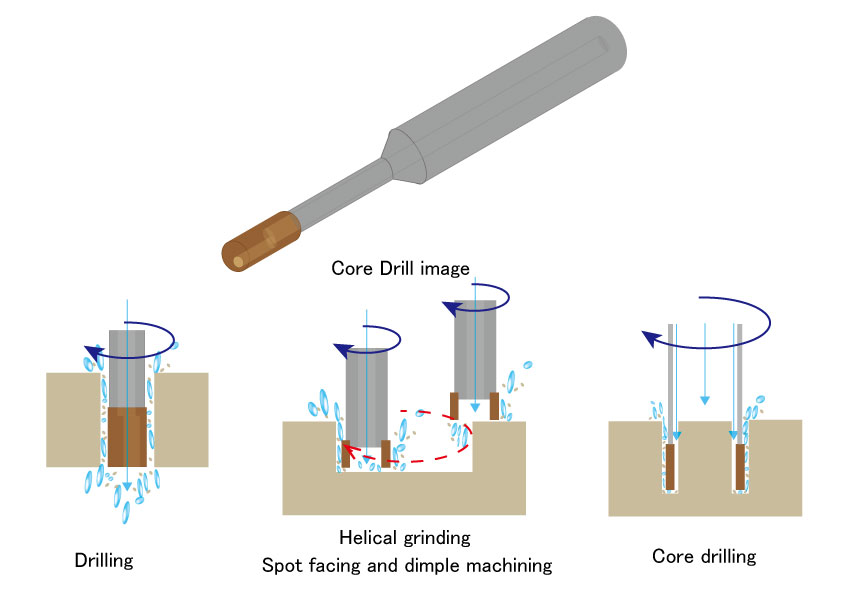 Core Drill image

Drilling

Helical grinding
Spot facing and dimple machining

Core drilling