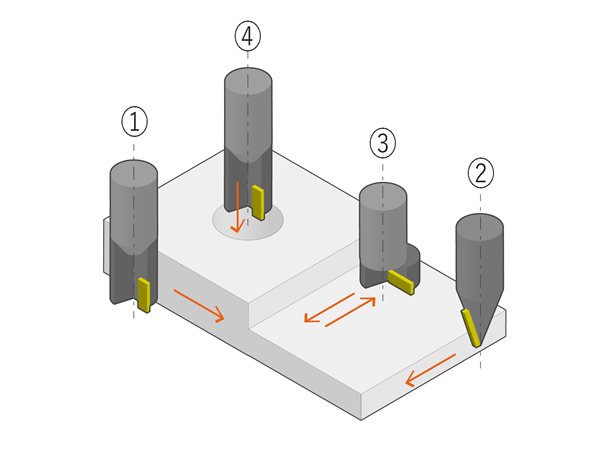 4
1
3
2